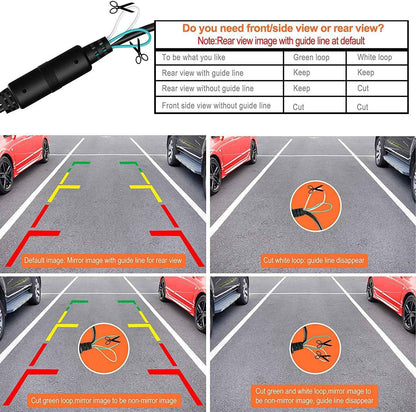 Do you need front/side view or rear view?
Note:Rear view image with guide line at default

| To be what you like | Green loop | White loop |
|---|---|---|
| Rear view with guide line | Keep | Keep |
| Rear view without guide line | Keep | Cut |
| Front side view without guide line | Cut | Cut |

Default image: Mirror image with guide line for rear view

Cut white loop: guide line disappear

Cut green loop,mirror image to be non-mirror image

Cut green and white loop,mirror image to be non-mirror image, guide line disappear