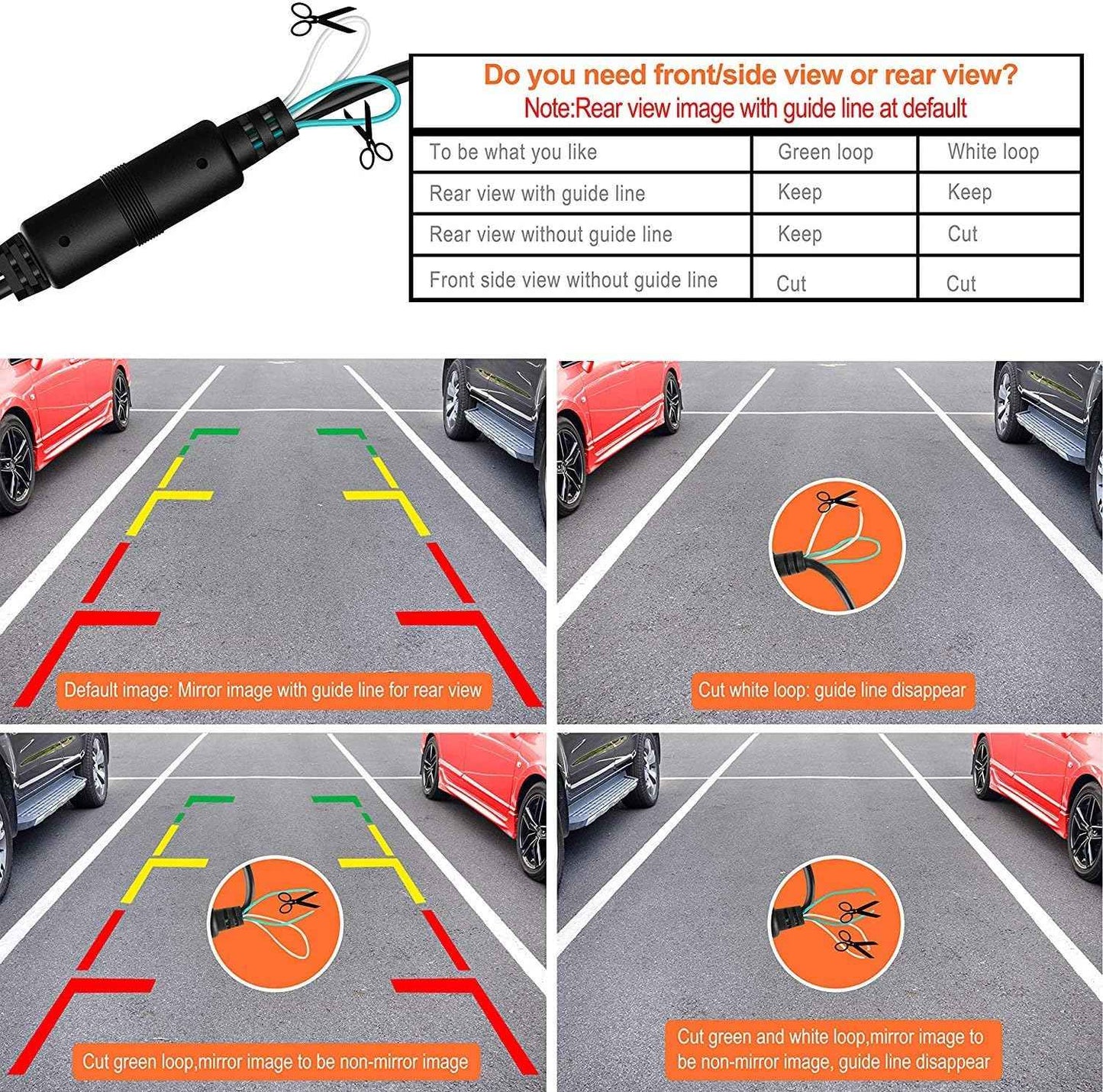 Do you need front/side view or rear view?
Note:Rear view image with guide line at default

| To be what you like | Green loop | White loop |
|---|---|---|
| Rear view with guide line | Keep | Keep |
| Rear view without guide line | Keep | Cut |
| Front side view without guide line | Cut | Cut |

Default image: Mirror image with guide line for rear view

Cut white loop: guide line disappear

Cut green loop,mirror image to be non-mirror image

Cut green and white loop,mirror image to be non-mirror image, guide line disappear