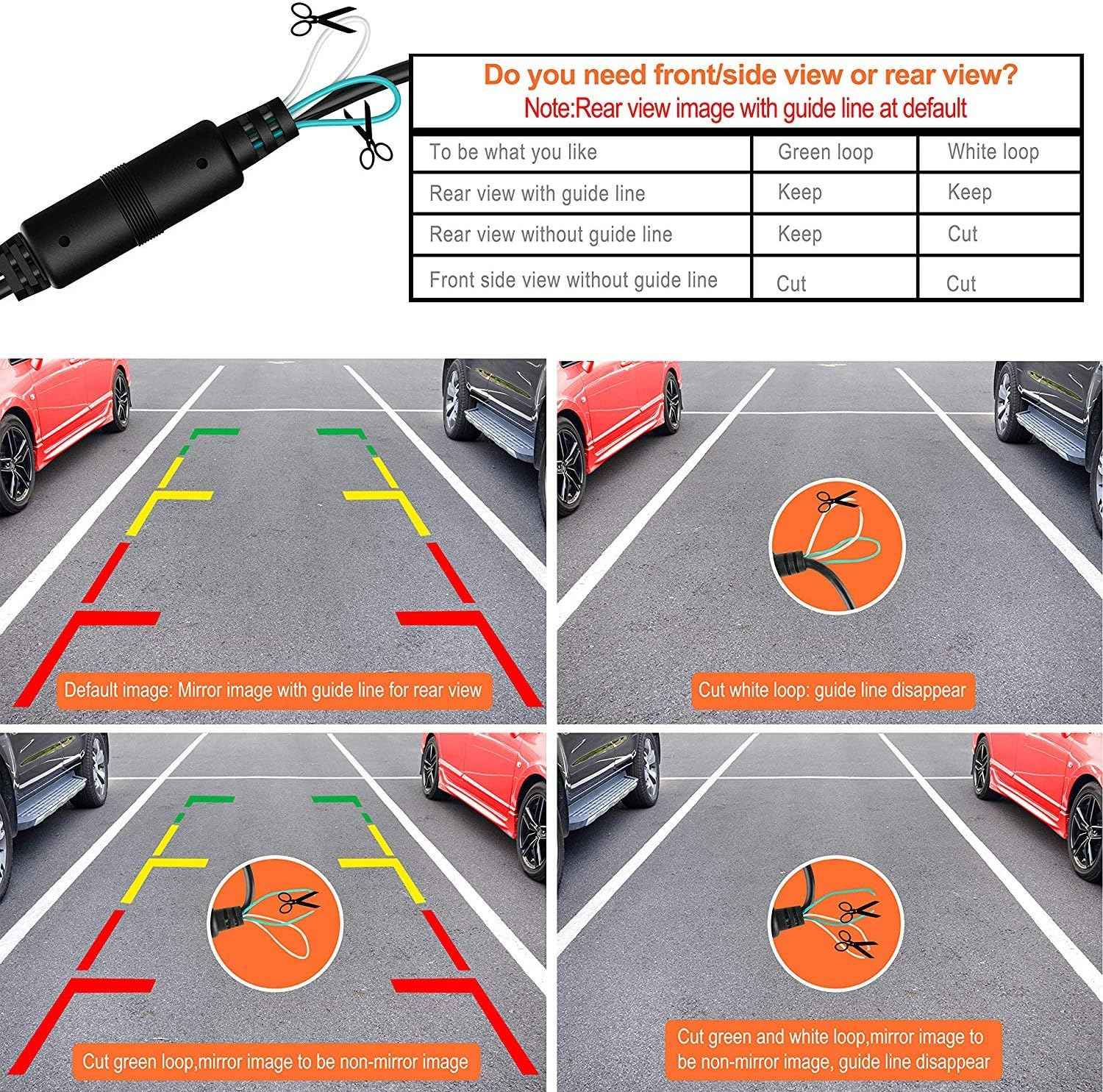 Do you need front/side view or rear view?
Note:Rear view image with guide line at default

| To be what you like | Green loop | White loop |
|---|---|---|
| Rear view with guide line | Keep | Keep |
| Rear view without guide line | Keep | Cut |
| Front side view without guide line | Cut | Cut |

Default image: Mirror image with guide line for rear view

Cut white loop: guide line disappear

Cut green loop,mirror image to be non-mirror image

Cut green and white loop,mirror image to be non-mirror image, guide line disappear